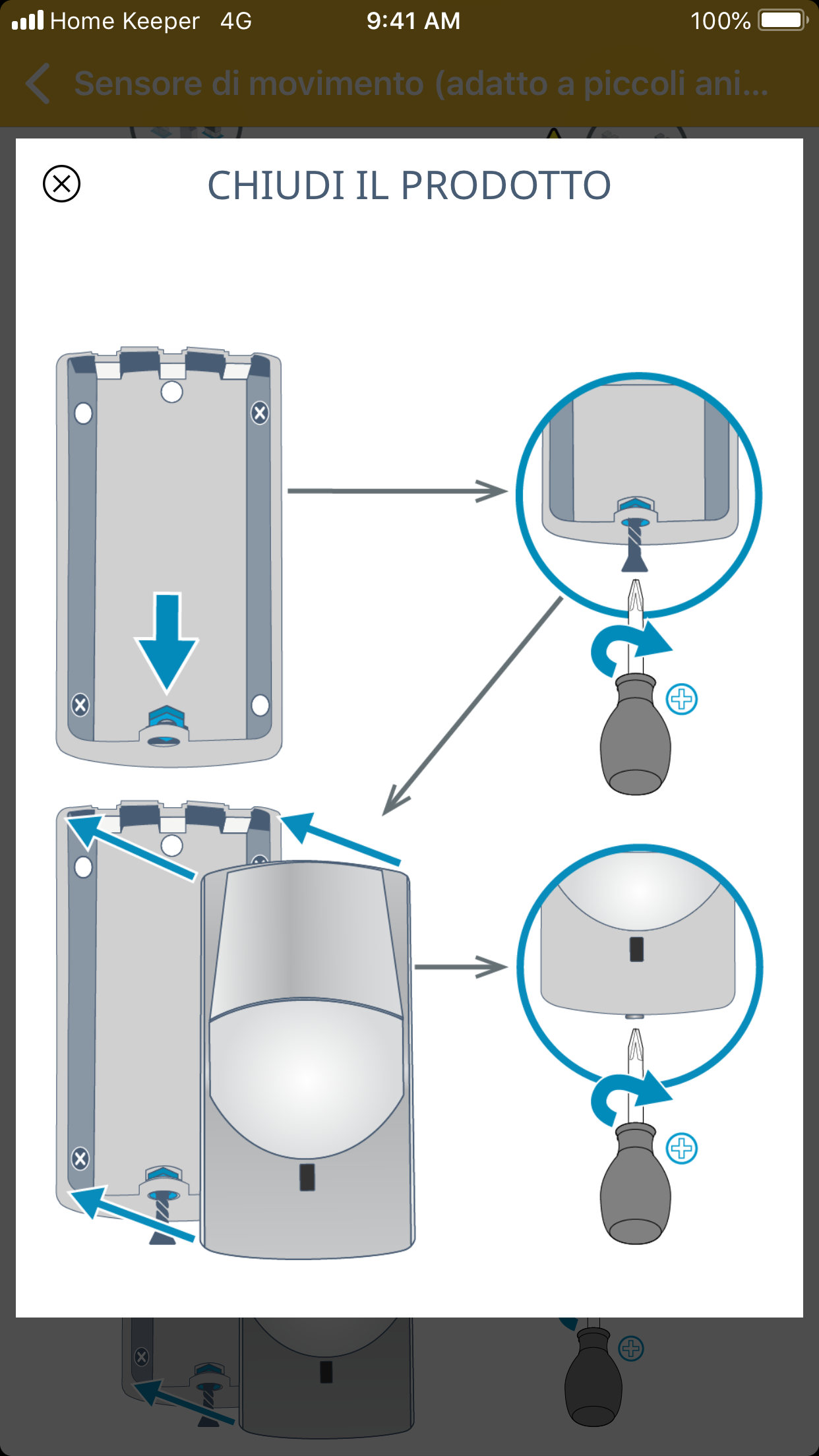 Home Keeper 4G 9:41 AM 100%

Sensore di movimento (adatto a piccoli ani...

CHIUDI IL PRODOTTO